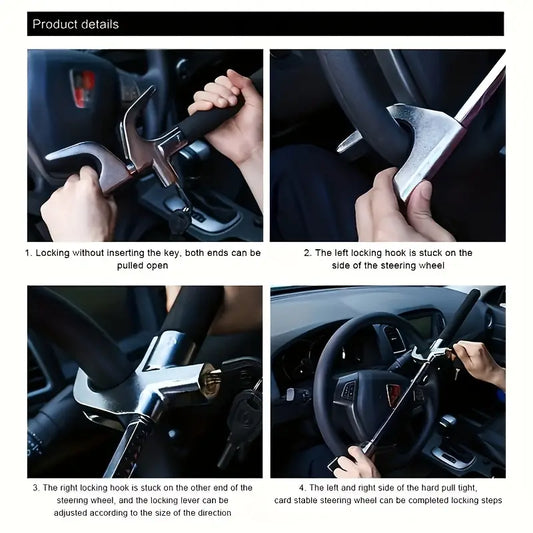 Product details

1. Locking without inserting the key, both ends can be pulled open

2. The left locking hook is stuck on the side of the steering wheel

3. The right locking hook is stuck on the other end of the steering wheel, and the locking lever can be adjusted according to the size of the direction

4. The left and right side of the hard pull tight, card stable steering wheel can be completed locking steps